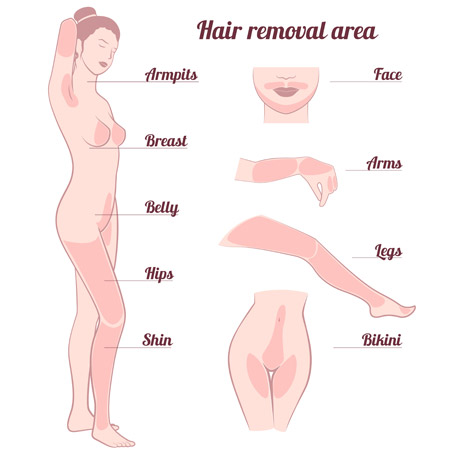 Hair removal area

Armpits

Breast

Belly

Hips

Shin

Face

Arms

Legs

Bikini